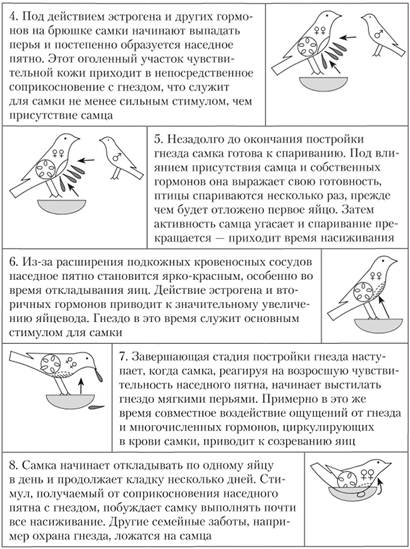 4. Под действием эстрогена и других гормонов на брюшке самки начинают выпадать перья и постепенно образуется наседное пятно. Этот оголенный участок чувствительной кожи приходит в непосредственное соприкосновение с гнездом, что служит для самки не менее сильным стимулом, чем присутствие самца

♀

♂

♀

♂

5. Незадолго до окончания постройки гнезда самка готова к спариванию. Под влиянием присутствия самца и собственных гормонов она выражает свою готовность, птицы спариваются несколько раз, прежде чем будет отложено первое яйцо. Затем активность самца угасает и спаривание прекращается — приходит время насиживания

6. Из-за расширения подкожных кровеносных сосудов наседное пятно становится ярко-красным, особенно во время откладывания яиц. Действие эстрогена и вторичных гормонов приводит к значительному увеличению яйцевода. Гнездо в это время служит основным стимулом для самки

♀

♀

7. Завершающая стадия постройки гнезда наступает, когда самка, реагируя на возросшую чувствительность наседного пятна, начинает выстилать гнездо мягкими перьями. Примерно в это же время совместное воздействие ощущений от гнезда и многочисленных гормонов, циркулирующих в крови самки, приводит к созреванию яиц

8. Самка начинает откладывать по одному яйцу в день и продолжает кладку несколько дней. Стимул, получаемый от соприкосновения наседного пятна с гнездом, побуждает самку выполнять почти все насиживание. Другие семейные заботы, например охрана гнезда, ложатся на самца

♀♀