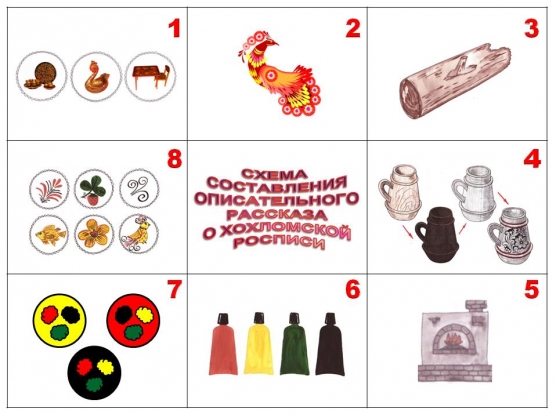 1

2

3

8

СХЕМА СОСТАВЛЕНИЯ ОПИСАТЕЛЬНОГО РАССКАЗА О ХОХЛОМСКОЙ РОСПИСИ

4

7

6

5