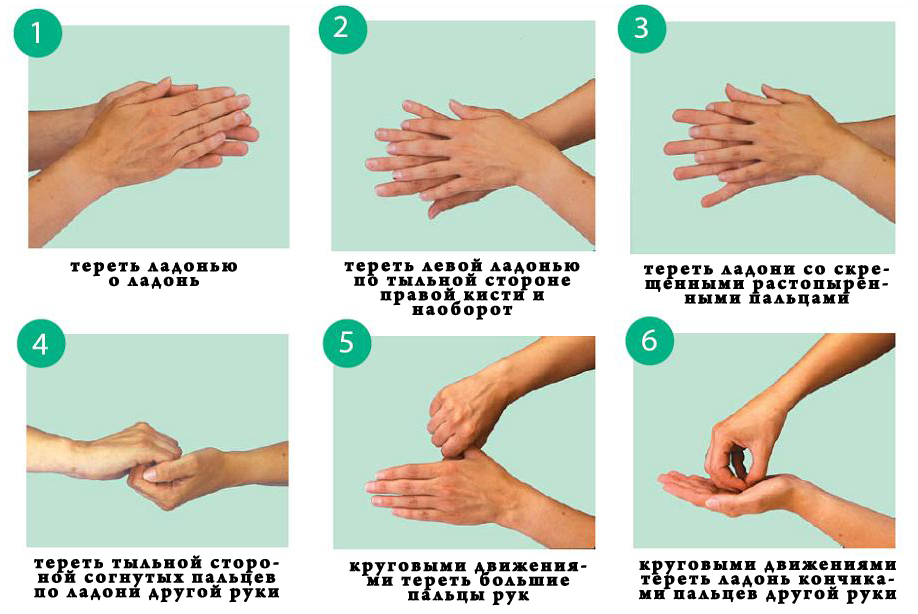 1

тереть ладонью о ладонь

2

тереть левой ладонью по тыльной стороне правой кисти и наоборот

3

тереть ладони со скрещенными растопыренными пальцами

4

тереть тыльной стороной согнутых пальцев по ладони другой руки

5

круговыми движениями тереть большие пальцы рук

6

круговыми движениями тереть ладонь кончиками пальцев другой руки