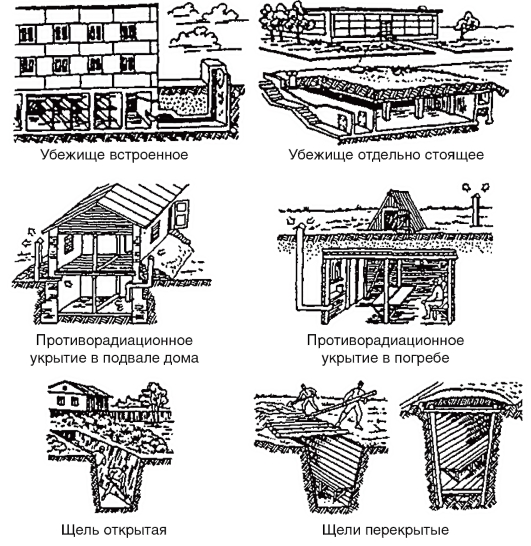 Убежище встроенное

Убежище отдельно стоящее

Противорадиационное укрытие в подвале дома

Противорадиационное укрытие в погребе

Щель открытая

Щели перекрытые