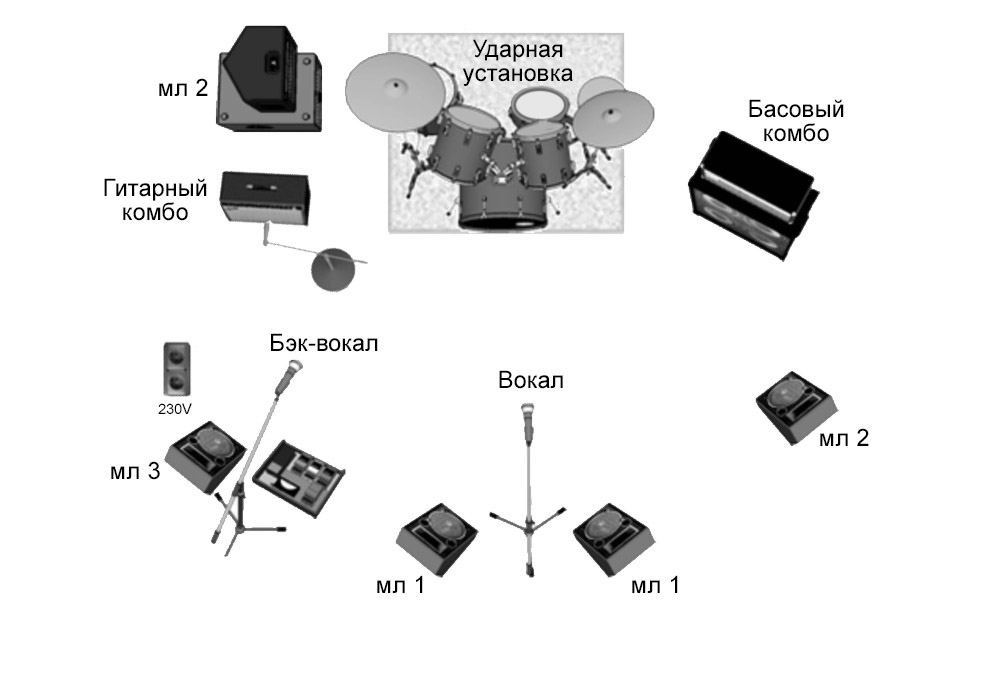 мл 2

Ударная установка

Басовый комбо

Гитарный комбо

Бэк-вокал

230V

Вокал

мл 2

мл 3

мл 1

мл 1