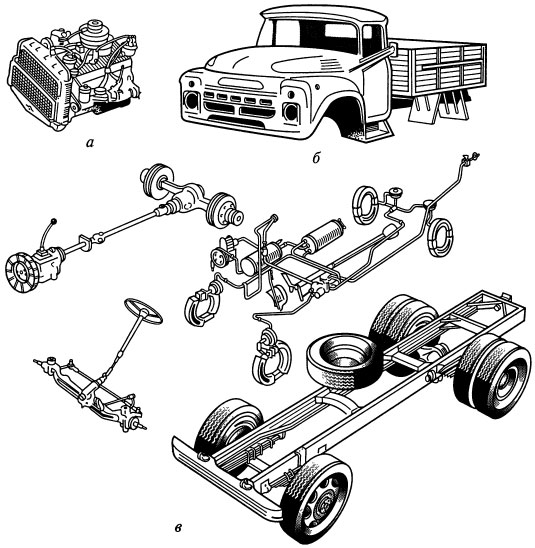 а

б

в