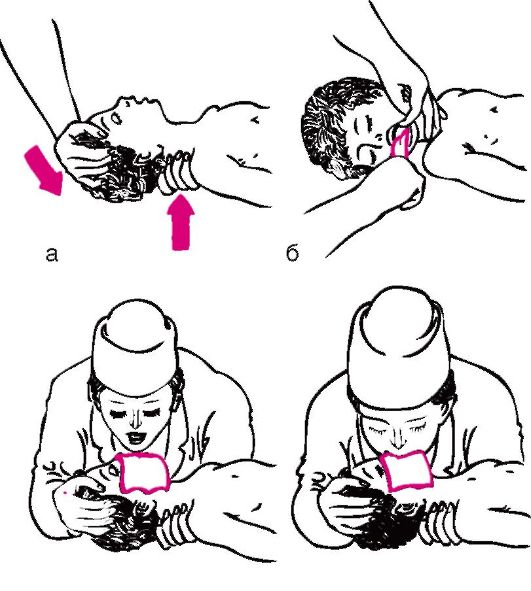 а

б