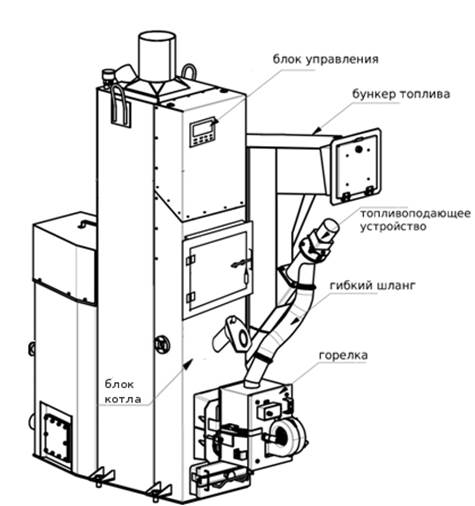 блок управления

бункер топлива

топливоподающее устройство

гибкий шланг

горелка

блок котла