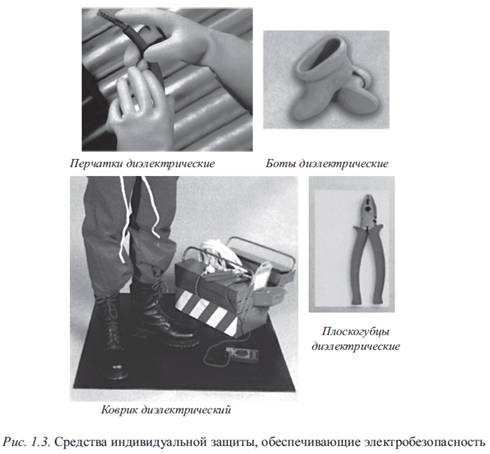 Перчатки диэлектрические

Боты диэлектрические

Плоскогубцы диэлектрические

Коврик диэлектрический

Рис. 1.3. Средства индивидуальной защиты, обеспечивающие электробезопасность