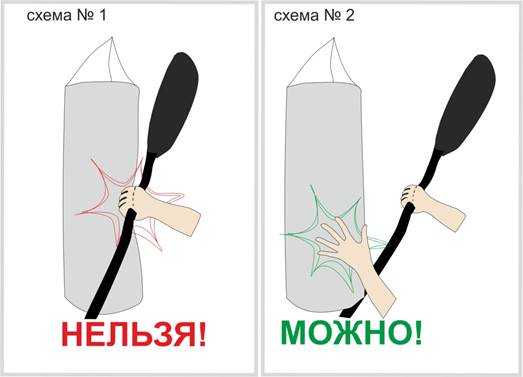 схема № 1

НЕЛЬЗЯ!

схема № 2

МОЖНО!