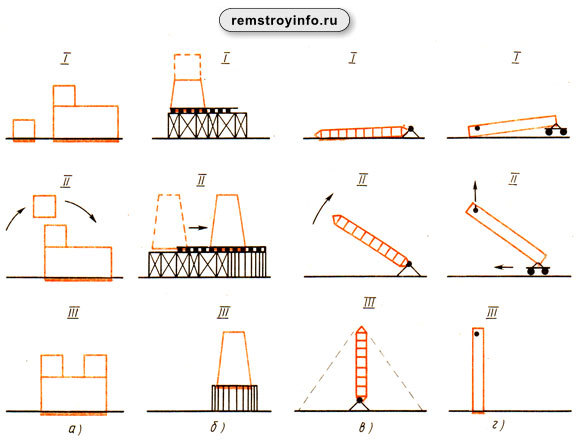 remstroyinfo.ru

I
I
I
I

II
II
II
II

III
III
III
III

а)
б)
в)
г)