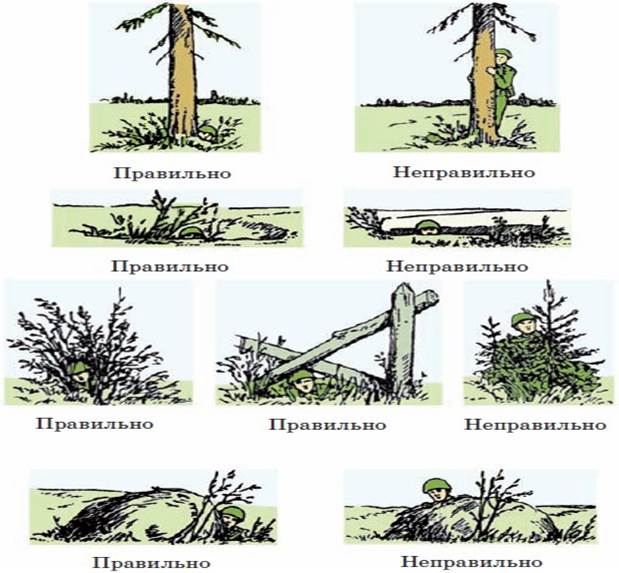 Правильно

Неправильно

Правильно

Неправильно

Правильно

Правильно

Неправильно

Правильно

Неправильно