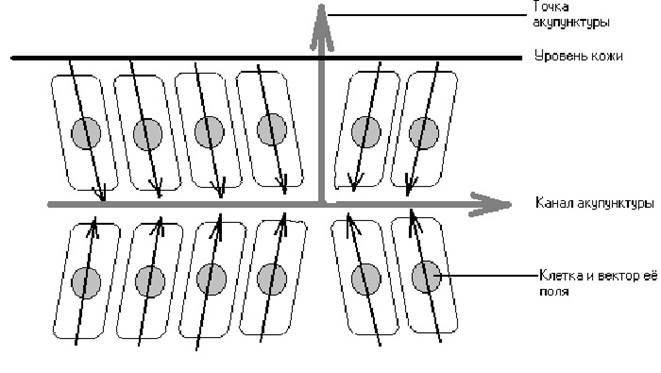 Точка акупунктуры

Уровень кожи

Канал акупунктуры

Клетка и вектор её поля