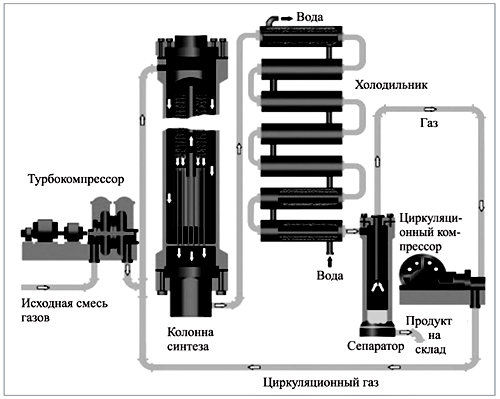 Вода

Холодильник

Газ

Турбокомпрессор

Циркуляционный компрессор

Вода

Исходная смесь газов

Колонна синтеза

Сепаратор

Продукт на склад

Циркуляционный газ