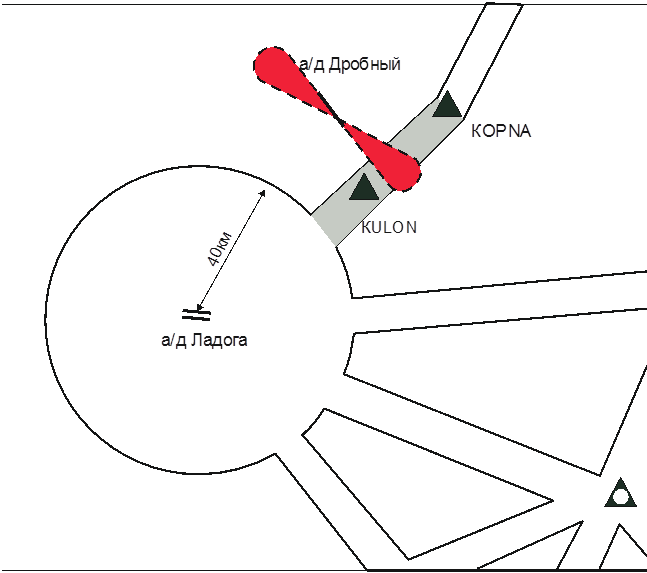 а/д Дробный

KOPNA

KULON

40км

а/д Ладога