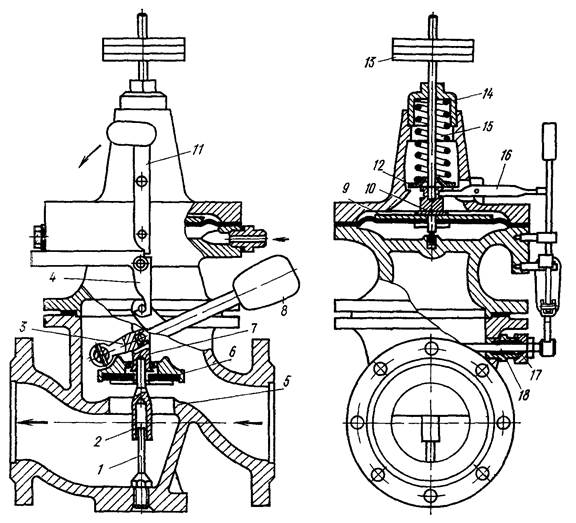 11
4
8
3
7
6
5
2
1
13
14
15
16
12
10
9
17
18