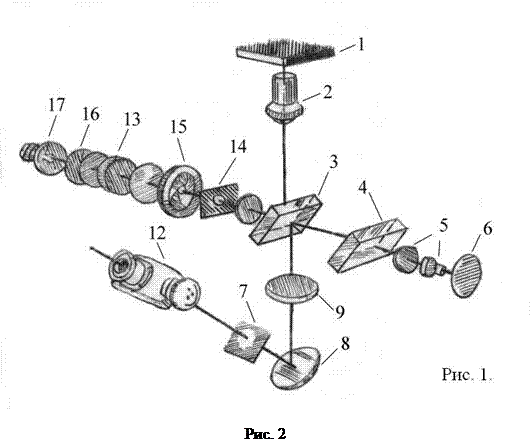 1
2
17
16
13
15
14
3
4
5
6
12
7
9
8
Рис. 1.

Рис. 2