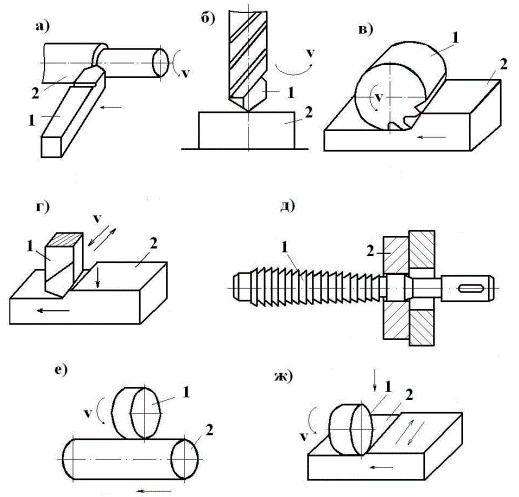 а)
v
2
1

б)
v
1
2

в)
1
2
v

г)
v
1
2

д)
1
2

е)
v
1
2

ж)
1
2
v