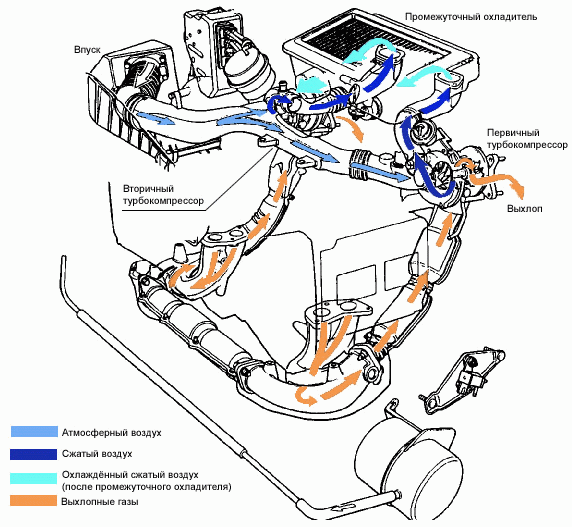 Промежуточный охладитель

Впуск

Первичный турбокомпрессор

Вторичный турбокомпрессор

Выхлоп

Атмосферный воздух

Сжатый воздух

Охлаждённый сжатый воздух (после промежуточного охладителя)

Выхлопные газы