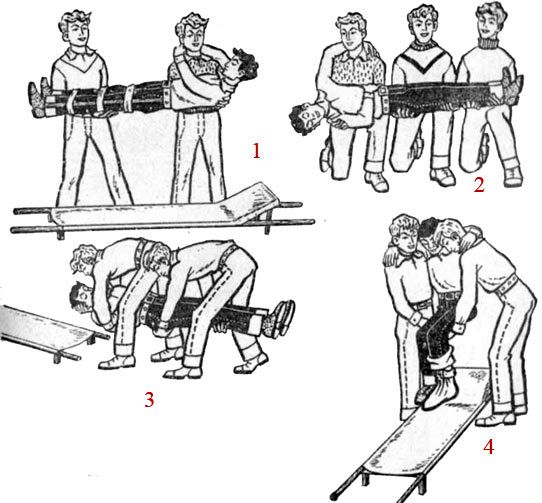 1

2

3

4