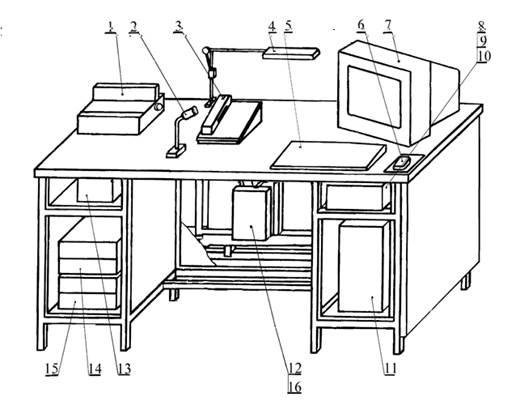 1
2
3
4
5
6
7
8
9
10
15
14
13
12
16
11