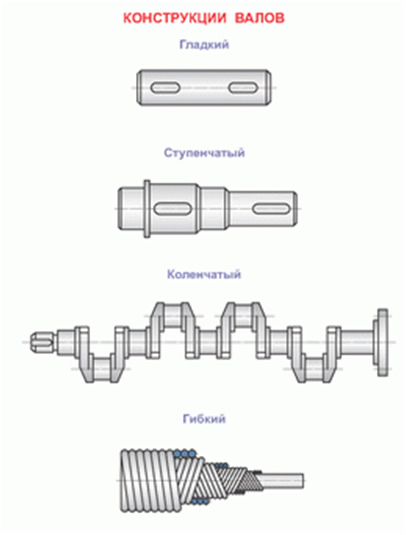 КОНСТРУКЦИИ ВАЛОВ

Гладкий

Ступенчатый

Коленчатый

Гибкий