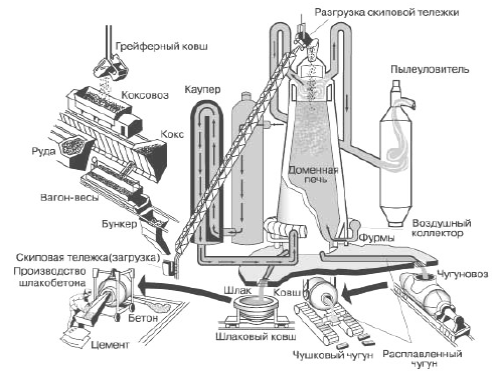 Разгрузка скиповой тележки
Грейферный ковш
Пылеуловитель
Коксовоз
Каупер
Кокс
Руда
Доменная печь
Вагон-весы
Бункер
Воздушный коллектор
Фурмы
Скиповая тележка(загрузка)
Производство шлакобетона
Чугуновоз
Шлак
Ковш
Бетон
Шлаковый ковш
Цемент
Чушковый чугун
Расплавленный чугун