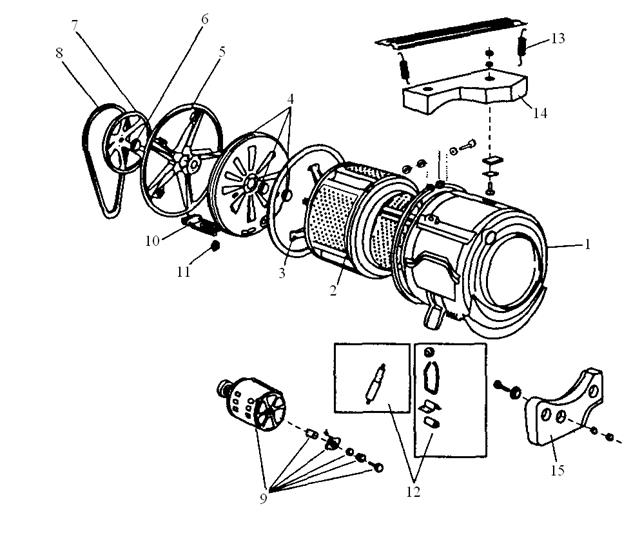 7
6
8
5
4
13
14
10
11
3
2
1
9
12
15