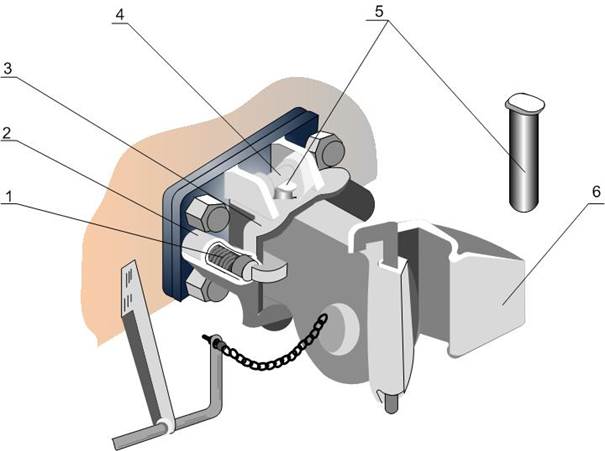 4
5
3
2
1
6