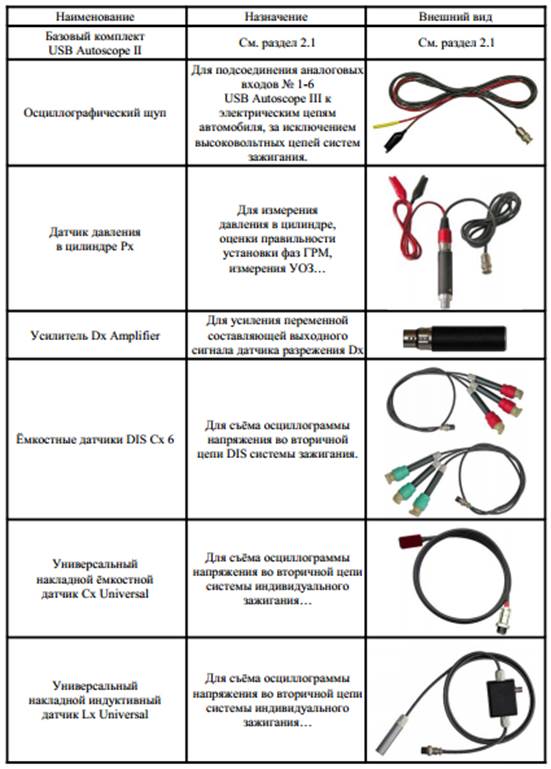 | Наименование | Назначение | Внешний вид |
|---|---|---|
| Базовый комплект USB Autoscope II | См. раздел 2.1 | См. раздел 2.1 |
| Осциллографический щуп | Для подсоединения аналоговых входов № 1-6 USB Autoscope III к электрическим цепям автомобиля, за исключением высоковольтных цепей систем зажигания. | |
| Датчик давления в цилиндре Px | Для измерения давления в цилиндре, оценки правильности установки фаз ГРМ, измерения УОЗ… | |
| Усилитель Dx Amplifier | Для усиления переменной составляющей выходного сигнала датчика разрежения Dx | |
| Ёмкостные датчики DIS Cx 6 | Для съёма осциллограммы напряжения во вторичной цепи DIS системы зажигания. | |
| Универсальный накладной ёмкостной датчик Cx Universal | Для съёма осциллограммы напряжения во вторичной цепи системы индивидуального зажигания… | |
| Универсальный накладной индуктивный датчик Lx Universal | Для съёма осциллограммы напряжения во вторичной цепи системы индивидуального зажигания… | |