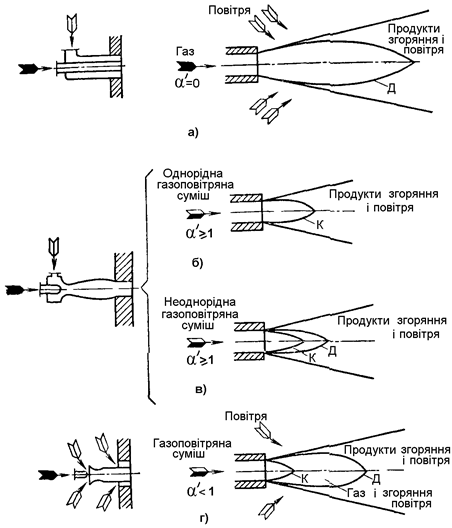 Повітря

Газ
$\alpha'=0$

Продукти згоряння і повітря

Д

а)

Однорідна газоповітряна суміш
$\alpha' \geq 1$

Продукти згоряння і повітря

К

б)

Неоднорідна газоповітряна суміш
$\alpha' \geq 1$

Продукти згоряння і повітря

К
Д

в)

Повітря

Газоповітряна суміш
$\alpha' < 1$

Продукти згоряння і повітря

К
Д

Газ і згоряння повітря

г)