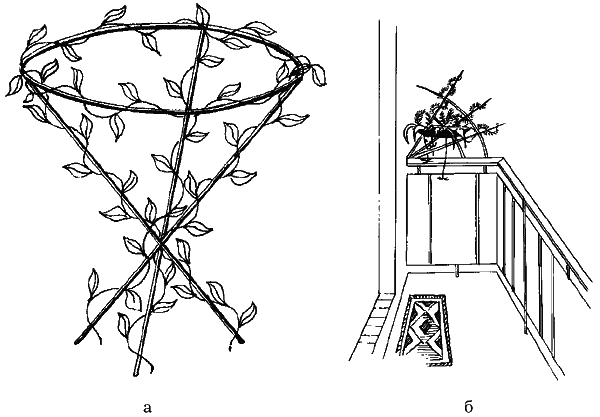 а

б