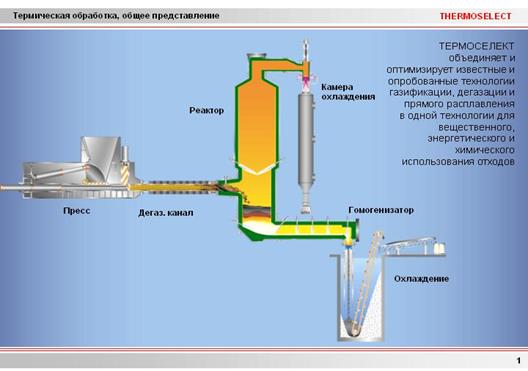 Термическая обработка, общее представление

THERMOSELECT

ТЕРМОСЕЛЕКТ объединяет и оптимизирует известные и опробованные технологии газификации, дегазации и прямого расплавления в одной технологии для вещественного, энергетического и химического использования отходов

Камера охлаждения

Реактор

Пресс

Дегаз. канал

Гомогенизатор

Охлаждение

1