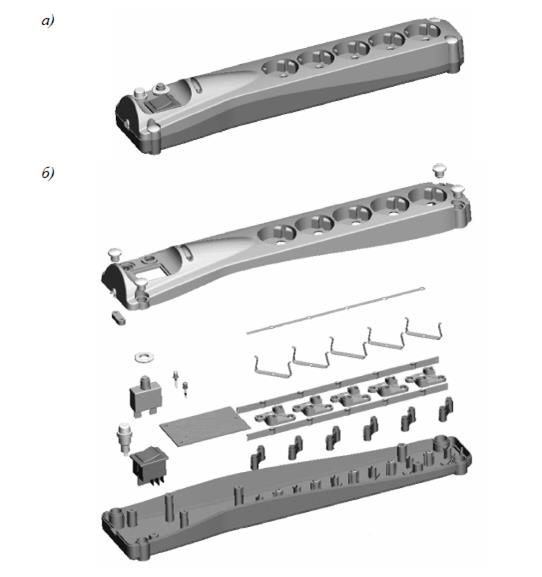 а)

б)