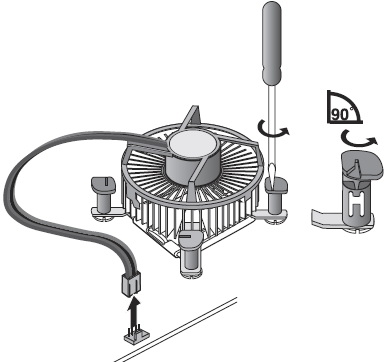 90°