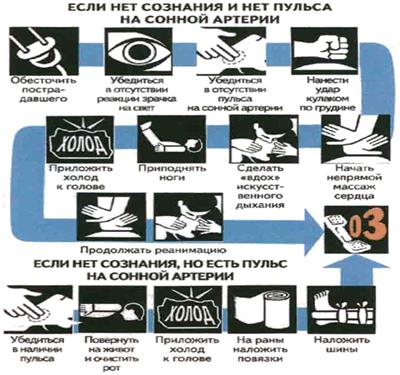 ЕСЛИ НЕТ СОЗНАНИЯ И НЕТ ПУЛЬСА НА СОННОЙ АРТЕРИИ

Обесточить пострадавшего

Убедиться в отсутствии реакции зрачка на свет

Убедиться в отсутствии пульса на сонной артерии

Нанести удар кулаком по грудине

ХОЛОД

Приложить холод к голове

Приподнять ноги

Сделать «вдох» искусственного дыхания

Начать непрямой массаж сердца

Продолжать реанимацию

03

ЕСЛИ НЕТ СОЗНАНИЯ, НО ЕСТЬ ПУЛЬС НА СОННОЙ АРТЕРИИ

Убедиться в наличии пульса

Повернуть на живот и очистить рот

ХОЛОД

Приложить холод к голове

На раны наложить повязки

Наложить шины