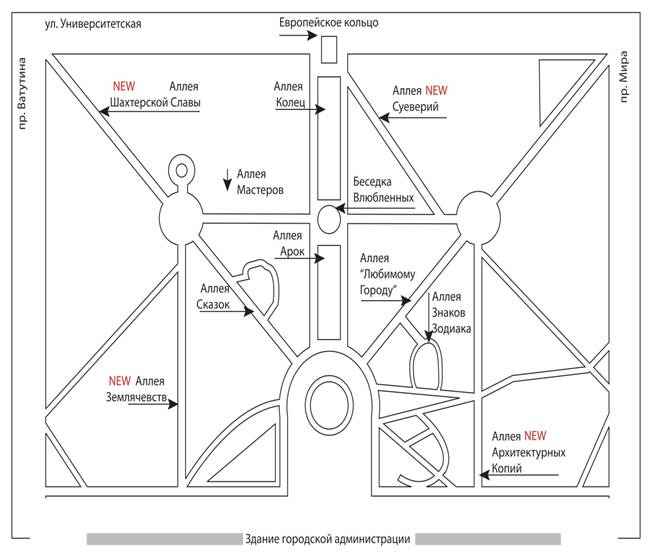 ул. Университетская

Европейское кольцо

пр. Ватутина

пр. Мира

NEW Аллея Шахтерской Славы

Аллея Колец

Аллея NEW Суеверий

Аллея Мастеров

Беседка Влюбленных

Аллея Арок

Аллея "Любимому Городу"

Аллея Сказок

Аллея Знаков Зодиака

NEW Аллея Землячевств

Аллея NEW Архитектурных Копий

Здание городской администрации