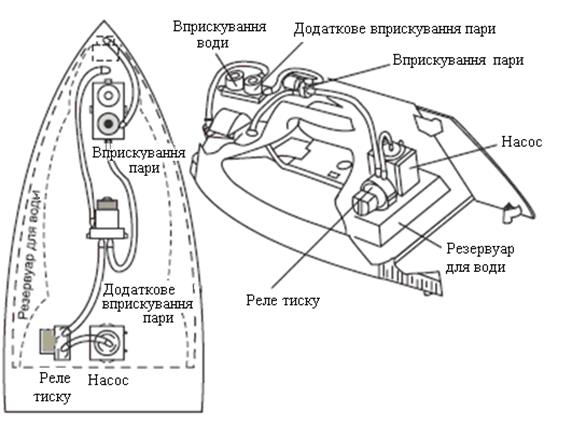 Резервуар для води

Вприскування пари

Додаткове вприскування пари

Реле тиску

Насос

Вприскування води

Додаткове вприскування пари

Вприскування пари

Насос

Резервуар для води

Реле тиску