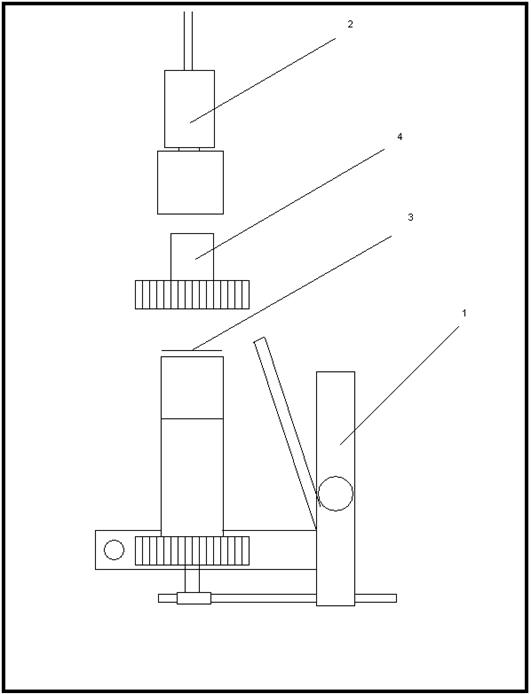 2

4

3

1