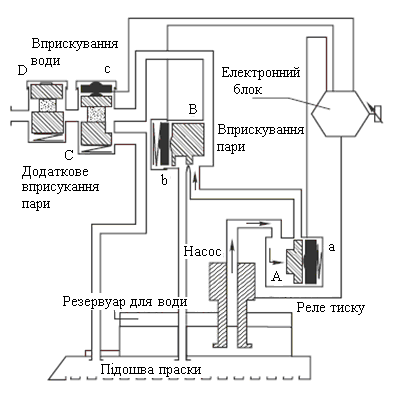 Вприскування води

D

c

Електронний блок

B

Вприскування пари

C

Додаткове вприсукання пари

b

Насос

a

A

Резервуар для води

Реле тиску

Підошва праски